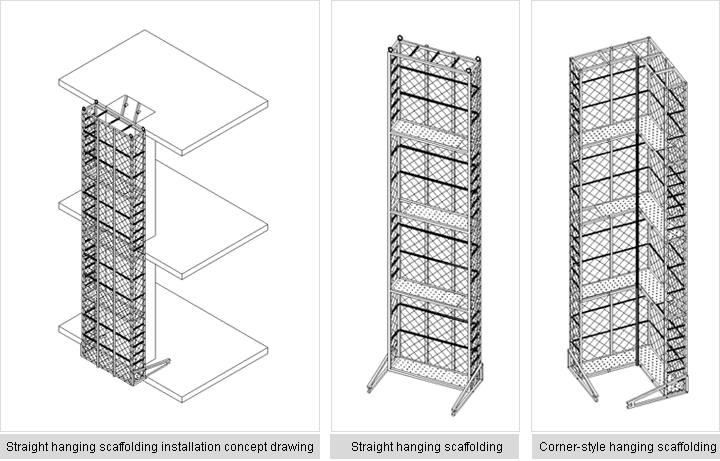 Straight hanging scaffolding installation concept drawing

Straight hanging scaffolding

Corner-style hanging scaffolding