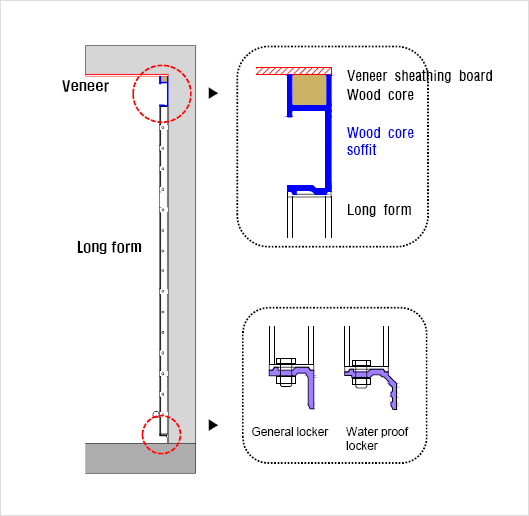 Veneer

Long form

Veneer sheathing board
Wood core

Wood core soffit

Long form

General locker

Water proof locker