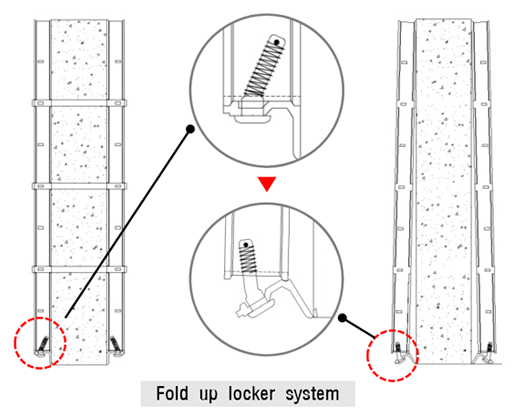 Fold up locker system