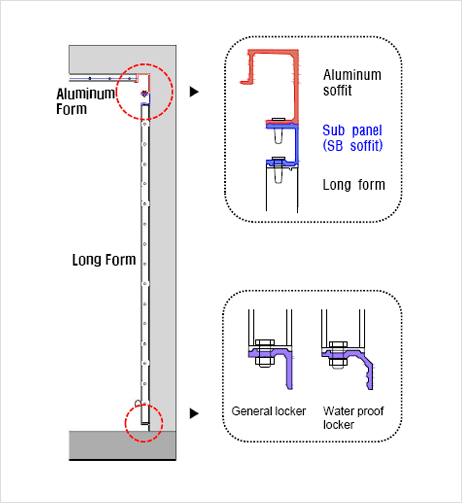 Aluminum Form

Long Form

Aluminum soffit

Sub panel (SB soffit)

Long form

General locker

Water proof locker