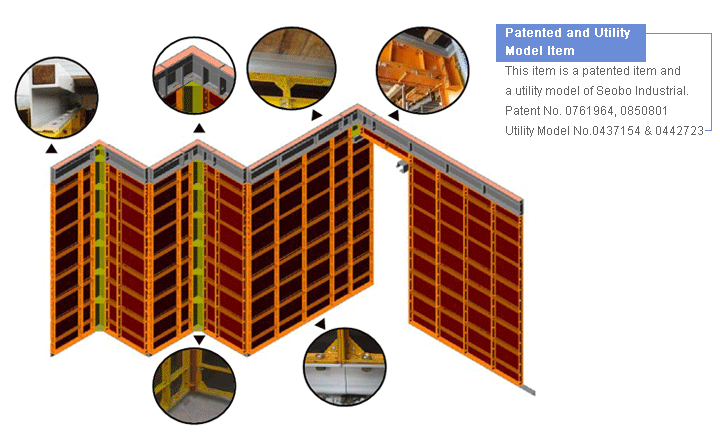 Patented and Utility Model Item

This item is a patented item and a utility model of Seobo Industrial. Patent No. 0761964, 0850801 Utility Model No.0437154 & 0442723