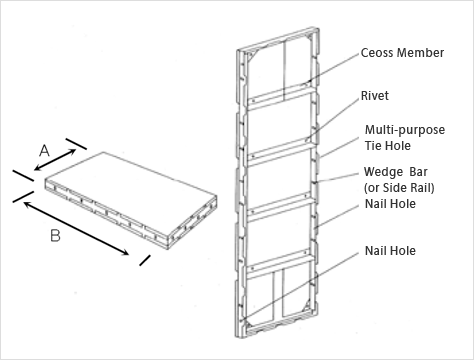 A

B

Ceoss Member

Rivet

Multi-purpose Tie Hole

Wedge Bar (or Side Rail)

Nail Hole

Nail Hole