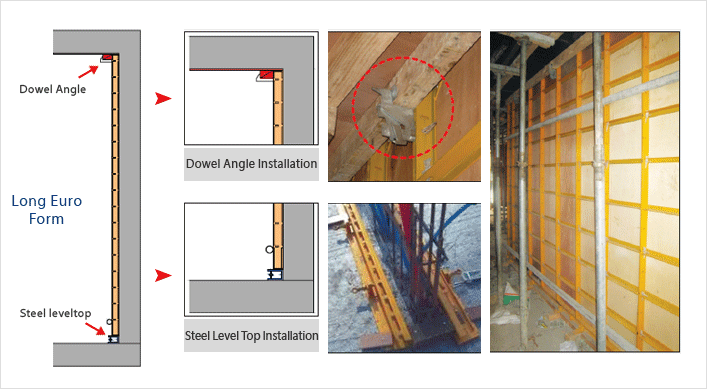 Dowel Angle

Long Euro Form

Steel leveltop

Dowel Angle Installation

Steel Level Top Installation