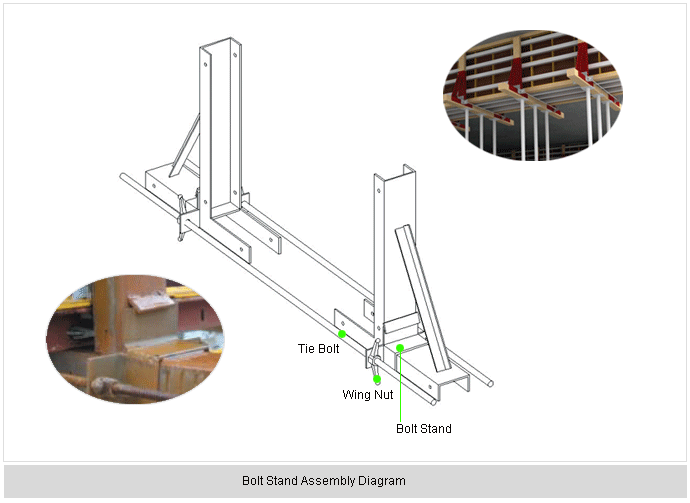 Tie Bolt

Wing Nut

Bolt Stand

Bolt Stand Assembly Diagram