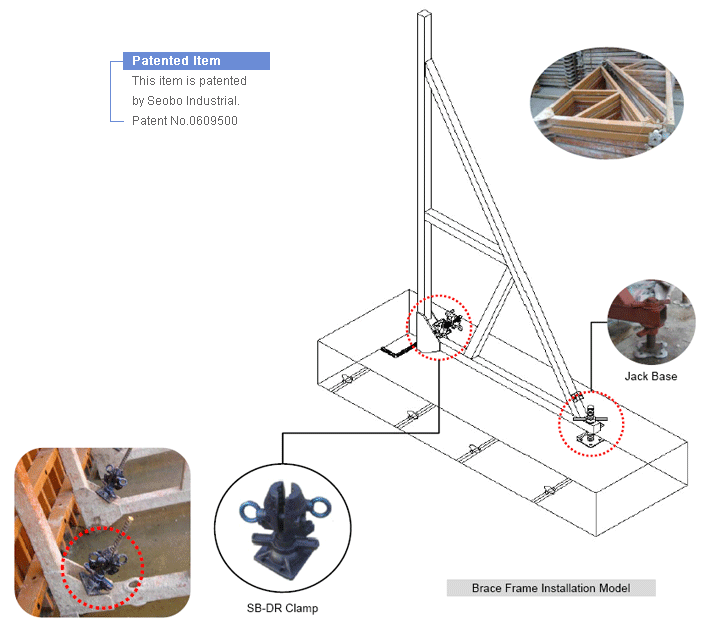 Patented Item
This item is patented by Seobo Industrial. Patent No.0609500

Jack Base

SB-DR Clamp

Brace Frame Installation Model