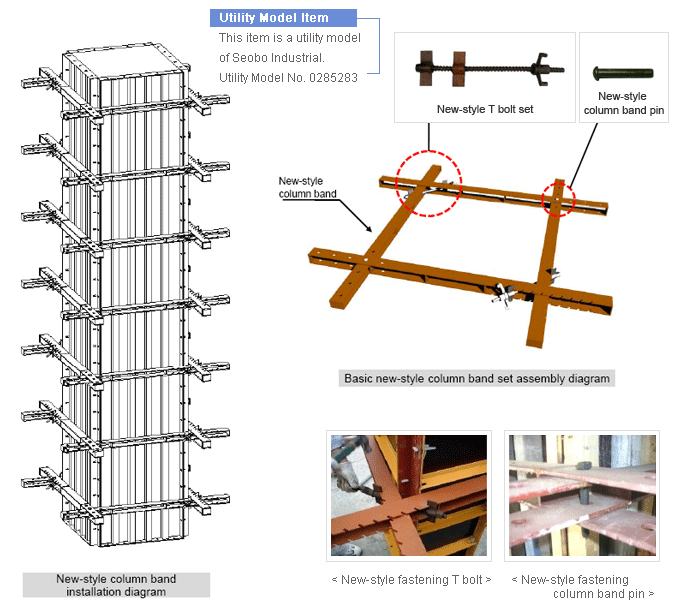 Utility Model Item
This item is a utility model of Seobo Industrial. Utility Model No. 0285283

New-style T bolt set

New-style column band pin

New-style column band

Basic new-style column band set assembly diagram

New-style column band installation diagram

< New-style fastening T bolt >

< New-style fastening column band pin >