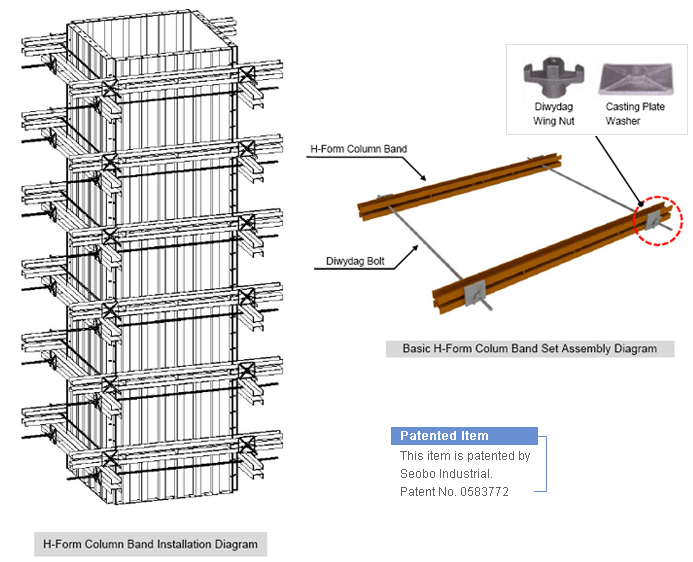 Diwydag Wing Nut

Casting Plate Washer

H-Form Column Band

Diwydag Bolt

Basic H-Form Colum Band Set Assembly Diagram

Patented Item

This item is patented by Seobo Industrial. Patent No. 0583772

H-Form Column Band Installation Diagram